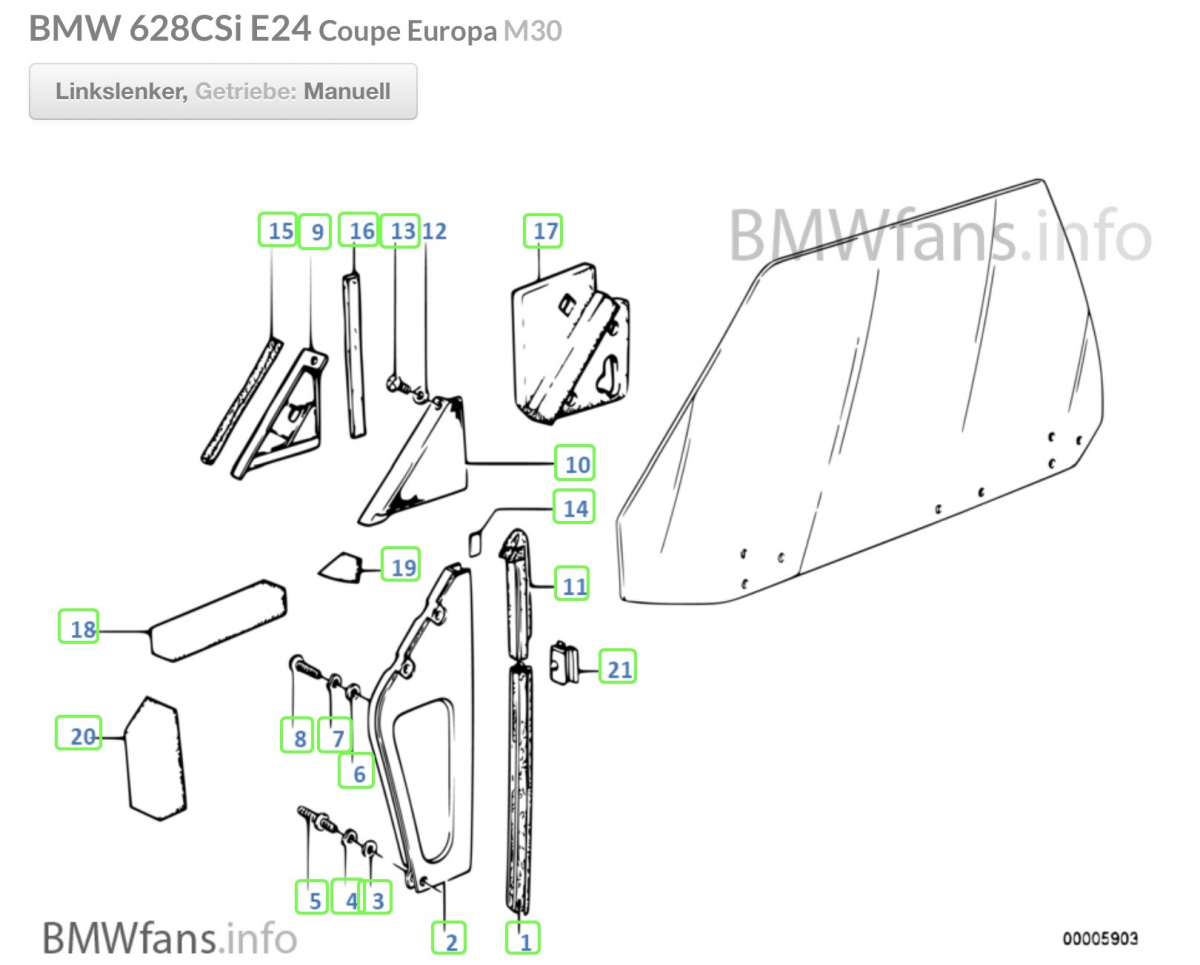 BMW 628CSi E24 Coupe Europa M30

Linkslenker, Getriebe: Manuell

BMWfans.info

15 9 16 13 12 17

10

14

19

11

18

21

8 7

6

20

5 4 3

2 1

BMWfans.info

00005903