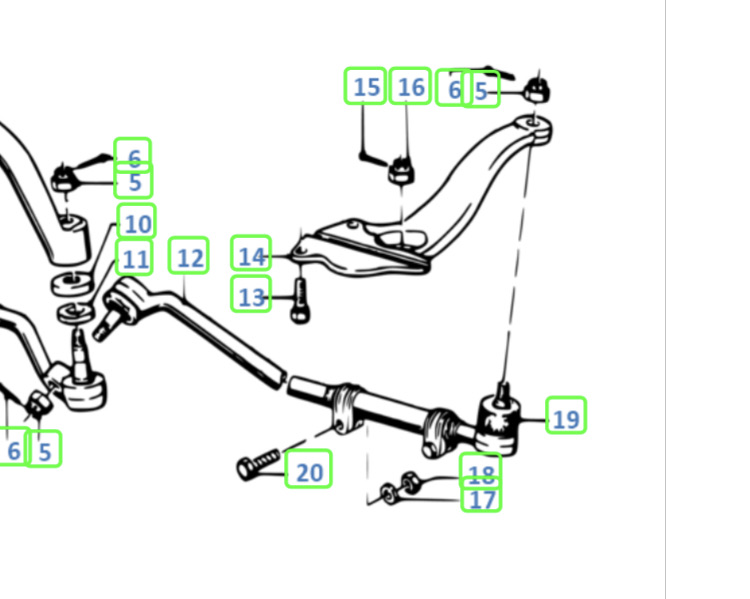 15
16
6
5
6
5
10
11
12
14
13
19
6
5
20
18
17