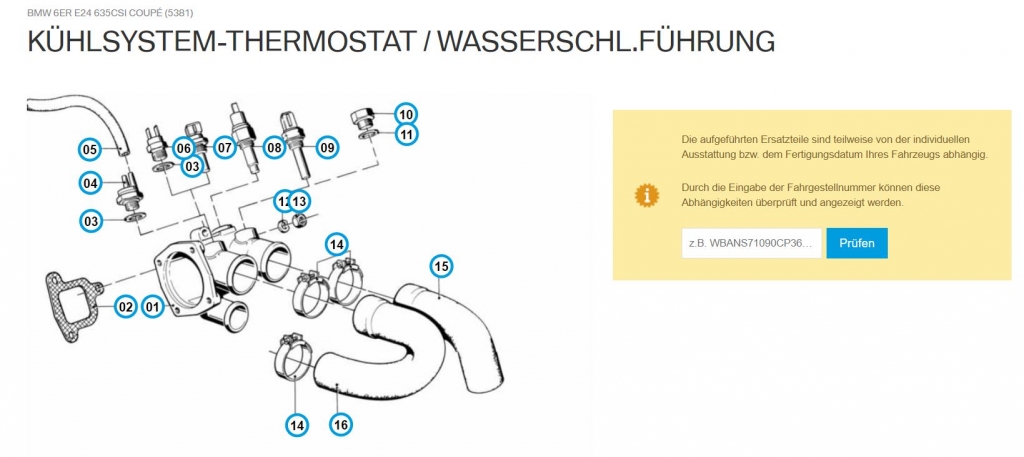 BMW 6ER E24 635CSI COUPÉ (5381)

KÜHLSYSTEM-THERMOSTAT / WASSERSCHL.FÜHRUNG

05
06
03
07
08
09
10
11
04
03
12
13
14
15
02
01
14
16

Die aufgeführten Ersatzteile sind teilweise von der individuellen Ausstattung bzw. dem Fertigungsdatum Ihres Fahrzeugs abhängig.

Durch die Eingabe der Fahrgestellnummer können diese Abhängigkeiten überprüft und angezeigt werden.

z.B. WBANS71090CP36...

Prüfen