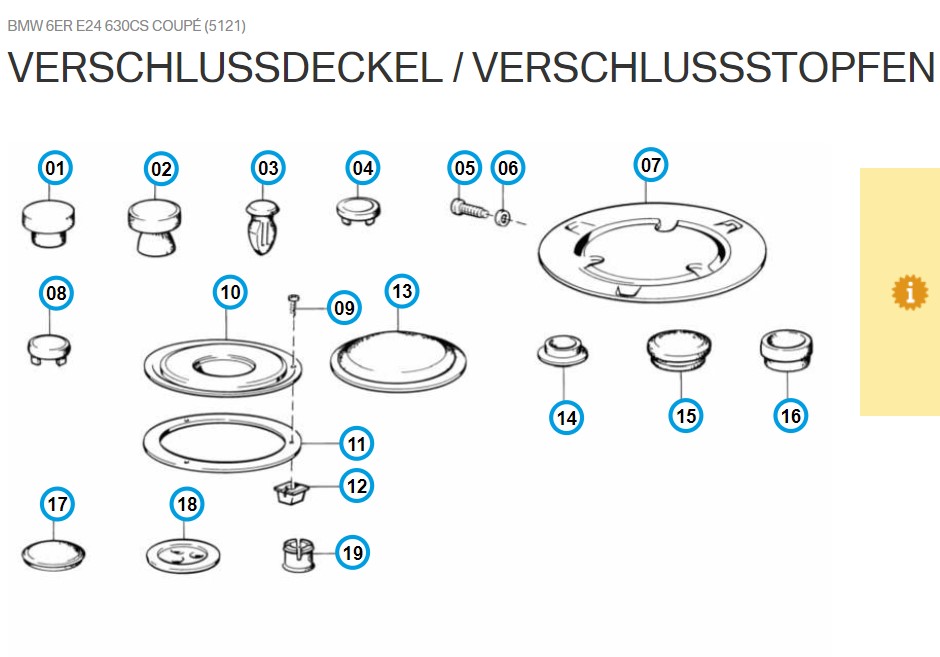 BMW 6ER E24 630CS COUPÉ (5121)

VERSCHLUSSDECKEL / VERSCHLUSSSTOPFEN

01
02
03
04
05
06
07
08
10
09
13
14
15
16
11
12
17
18
19