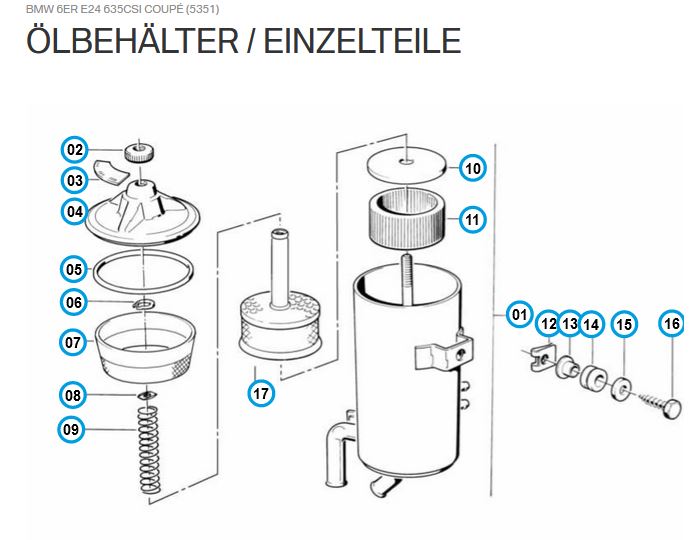 BMW 6ER E24 635CSI COUPÉ (5351)

ÖLBEHÄLTER / EINZELTEILE

02
03
04
05
06
07
08
09
17
10
11
01
12
13
14
15
16