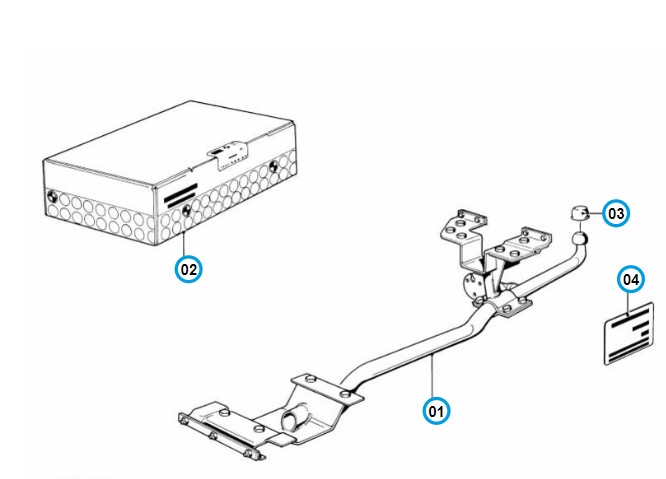 02

03

04

01