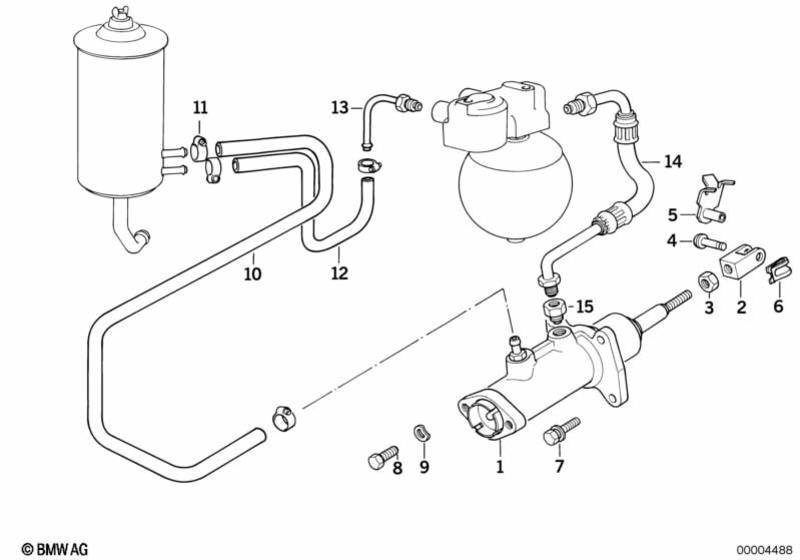 11
13
14
5
4
10
12
15
3
2
6
8
9
1
7
© BMW AG
00004488