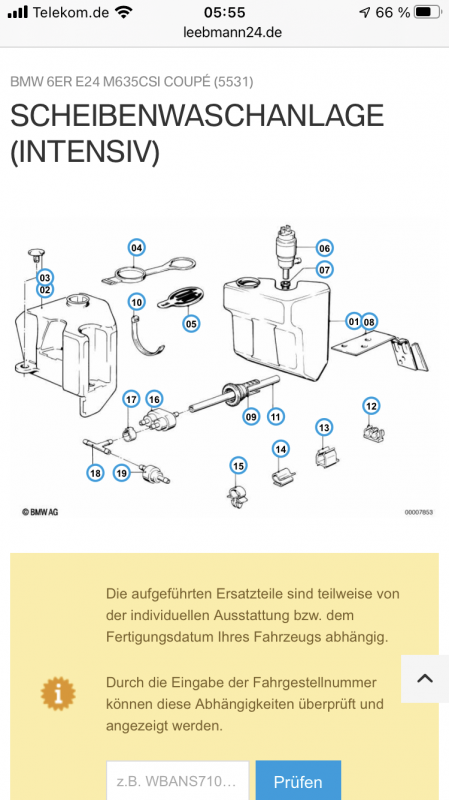 Telekom.de 05:55 66 %
leebmann24.de

BMW 6ER E24 M635CSI COUPÉ (5531)

SCHEIBENWASCHANLAGE (INTENSIV)

04
06
07
03
02
10
05
01
08
17
16
09
11
12
13
14
18
19
15
© BMW AG
00007853

Die aufgeführten Ersatzteile sind teilweise von der individuellen Ausstattung bzw. dem Fertigungsdatum Ihres Fahrzeugs abhängig.

Durch die Eingabe der Fahrgestellnummer können diese Abhängigkeiten überprüft und angezeigt werden.

z.B. WBANS710...
Prüfen