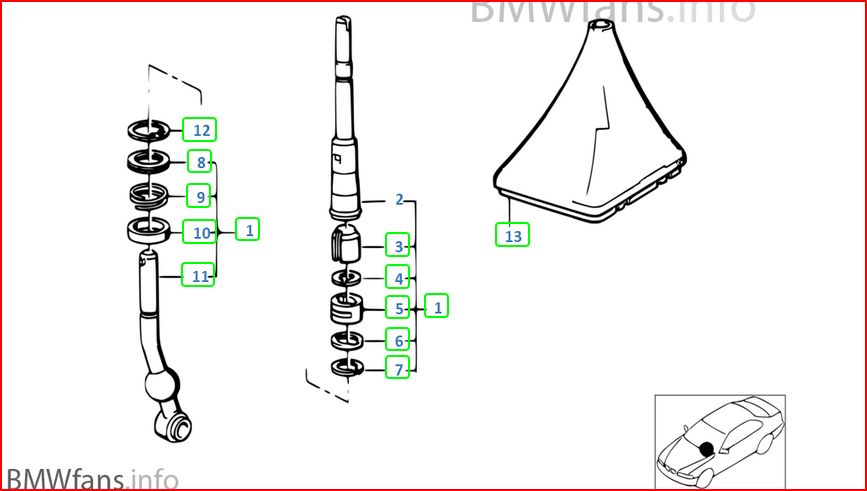 BMWfans.info

12
8
9
10
1
11

2
3
4
5
1
6
7

13

BMWfans.info