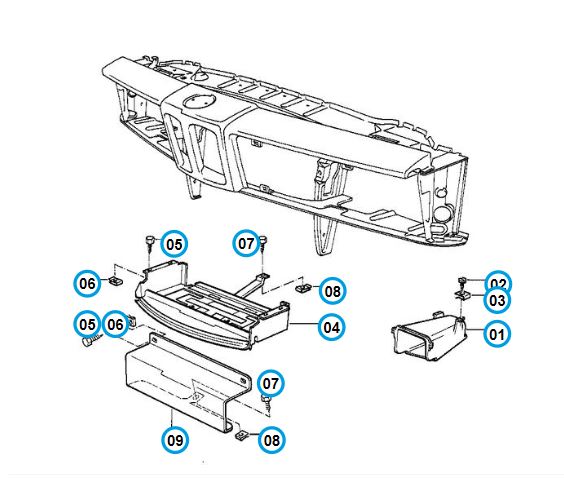 05
07
06
08
02
03
05
06
04
01
07
09
08