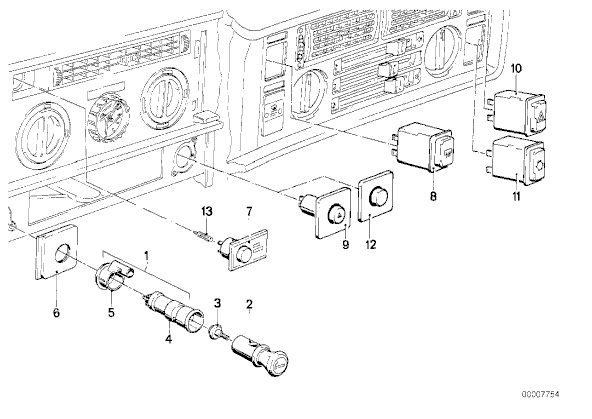 10
8
11
13
7
9
12
1
6
5
3
2
4
00007754